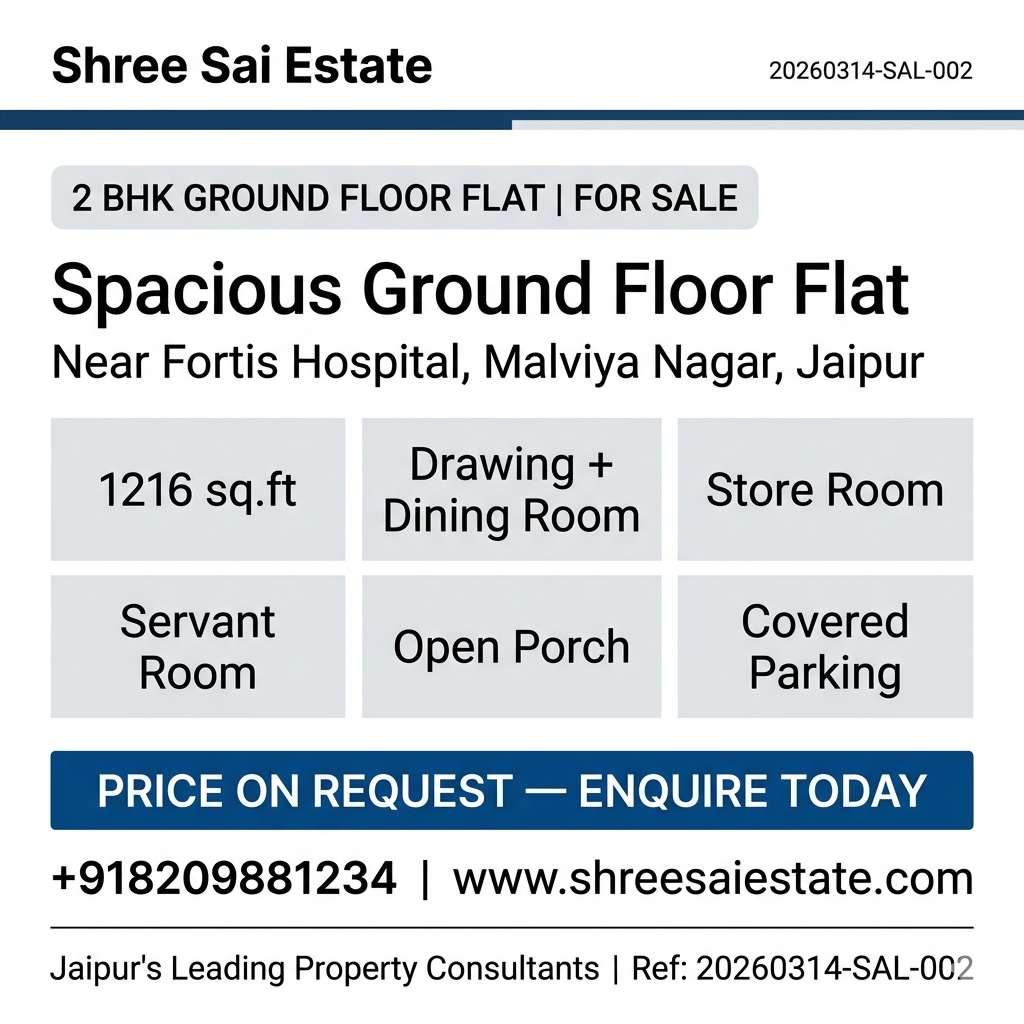 Shree Sai Estate

20260314-SAL-002

2 BHK GROUND FLOOR FLAT | FOR SALE

Spacious Ground Floor Flat

Near Fortis Hospital, Malviya Nagar, Jaipur

1216 sq.ft

Drawing + Dining Room

Store Room

Servant Room

Open Porch

Covered Parking

PRICE ON REQUEST — ENQUIRE TODAY

+918209881234 | www.shreesaiestate.com

Jaipur's Leading Property Consultants | Ref: 20260314-SAL-002